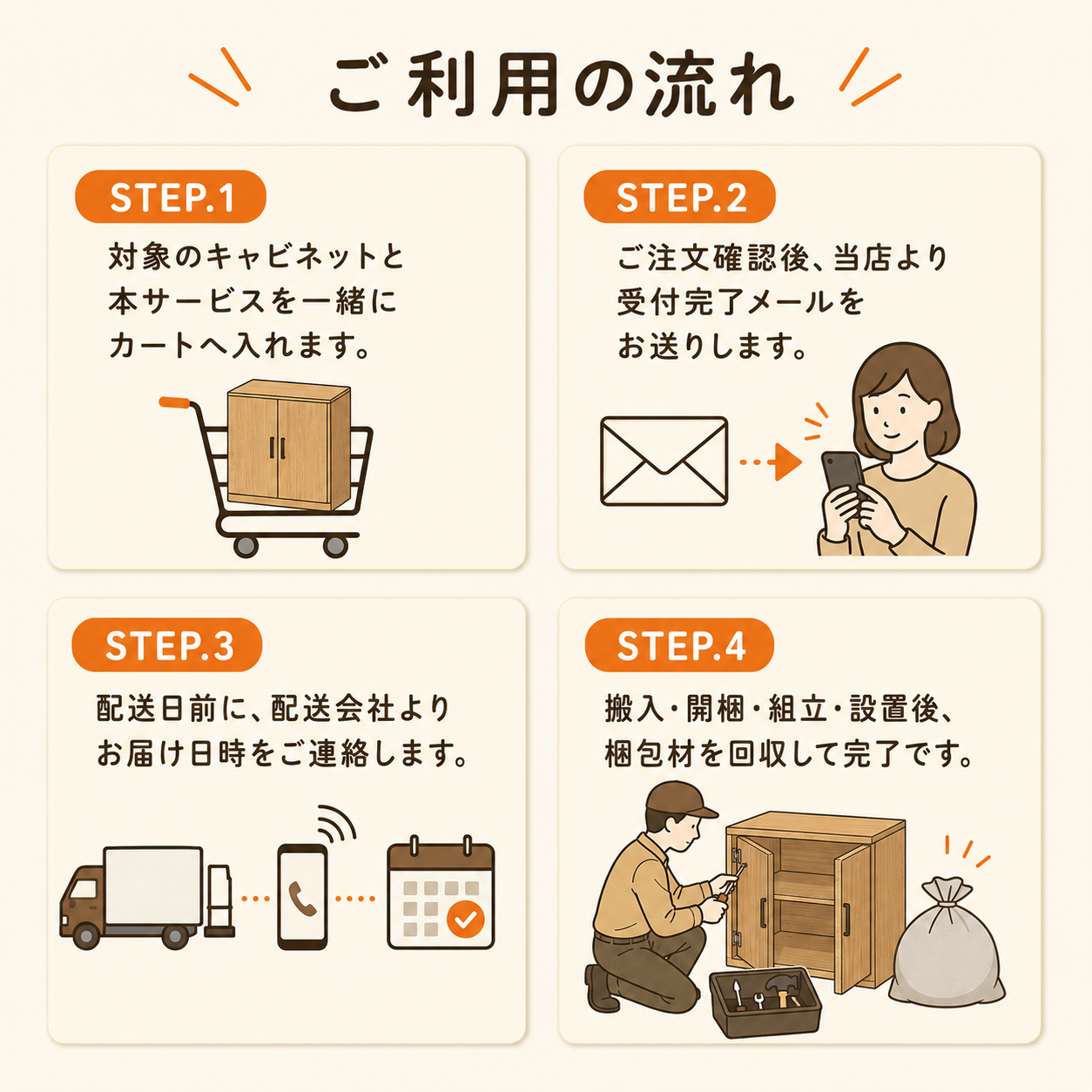 ご利用の流れ

STEP.1

対象のキャビネットと本サービスを一緒にカートへ入れます。

STEP.2

ご注文確認後、当店より受付完了メールをお送りします。

STEP.3

配送日前に、配送会社よりお届け日時をご連絡します。

STEP.4

搬入・開梱・組立・設置後、梱包材を回収して完了です。