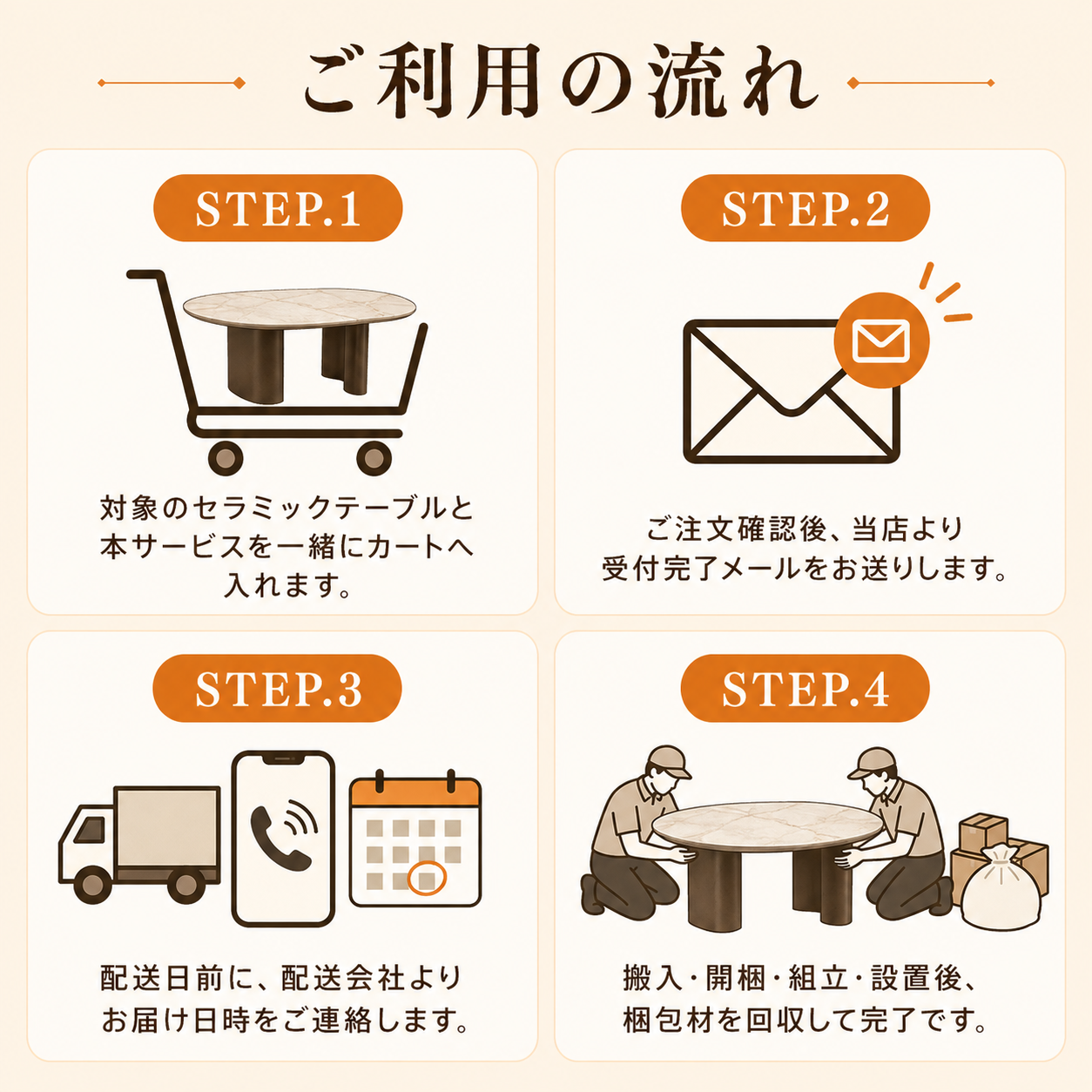 ご利用の流れ

STEP.1

対象のセラミックテーブルと本サービスを一緒にカートへ入れます。

STEP.2

ご注文確認後、当店より受付完了メールをお送りします。

STEP.3

配送日前に、配送会社よりお届け日時をご連絡します。

STEP.4

搬入・開梱・組立・設置後、梱包材を回収して完了です。