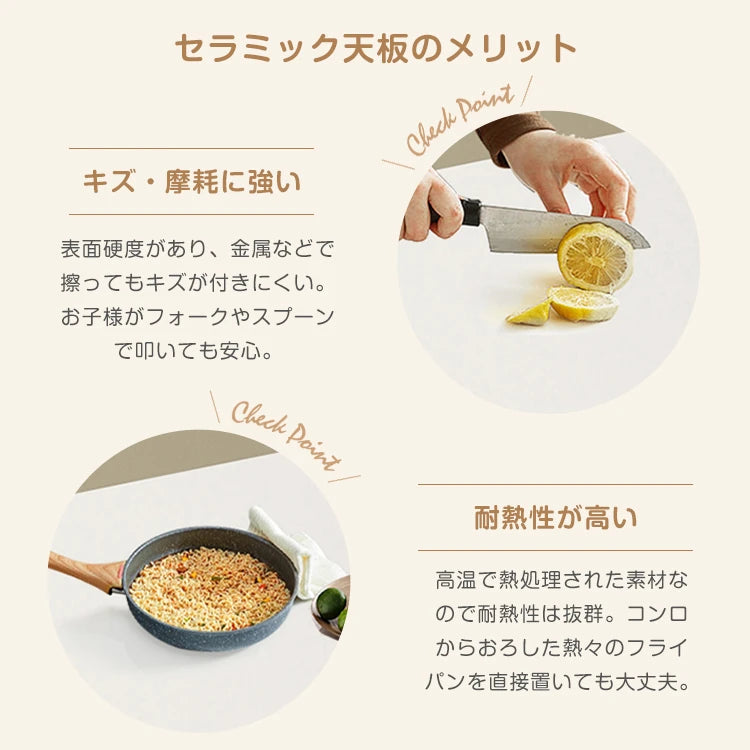 セラミック天板のメリット

Check Point

キズ・摩耗に強い

表面硬度があり、金属などで擦ってもキズが付きにくい。お子様がフォークやスプーンで叩いても安心。

Check Point

耐熱性が高い

高温で熱処理された素材なので耐熱性は抜群。コンロからおろした熱々のフライパンを直接置いても大丈夫。