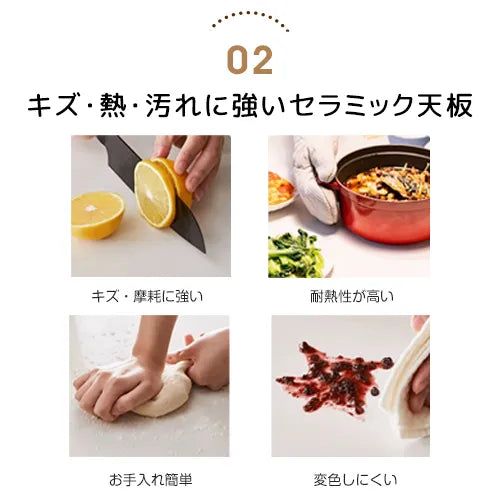 02

キズ・熱・汚れに強いセラミック天板

キズ・摩耗に強い

耐熱性が高い

お手入れ簡単

変色しにくい