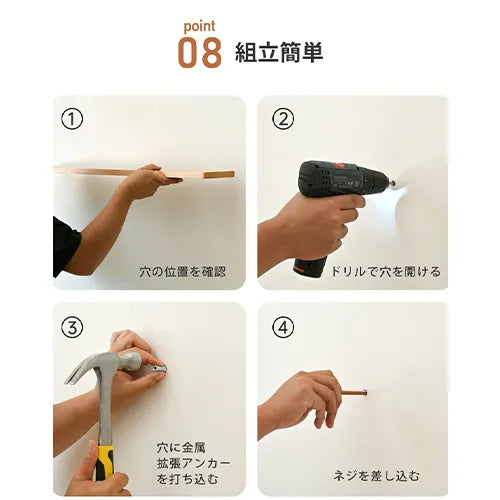 point
08 組立簡単

①
穴の位置を確認

②
ドリルで穴を開ける

③
穴に金属拡張アンカーを打ち込む

④
ネジを差し込む