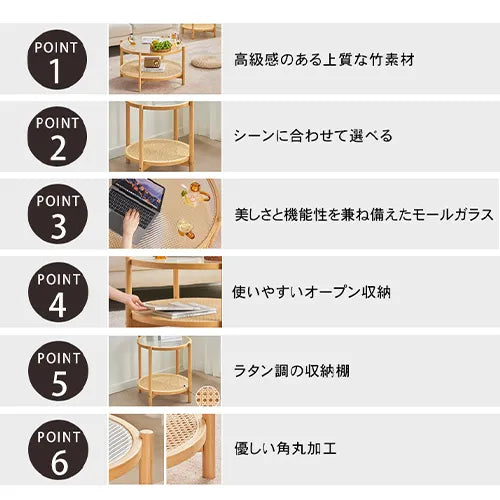 POINT
1

高級感のある上質な竹素材

POINT
2

シーンに合わせて選べる

POINT
3

美しさと機能性を兼ね備えたモールガラス

POINT
4

使いやすいオープン収納

POINT
5

ラタン調の収納棚

POINT
6

優しい角丸加工